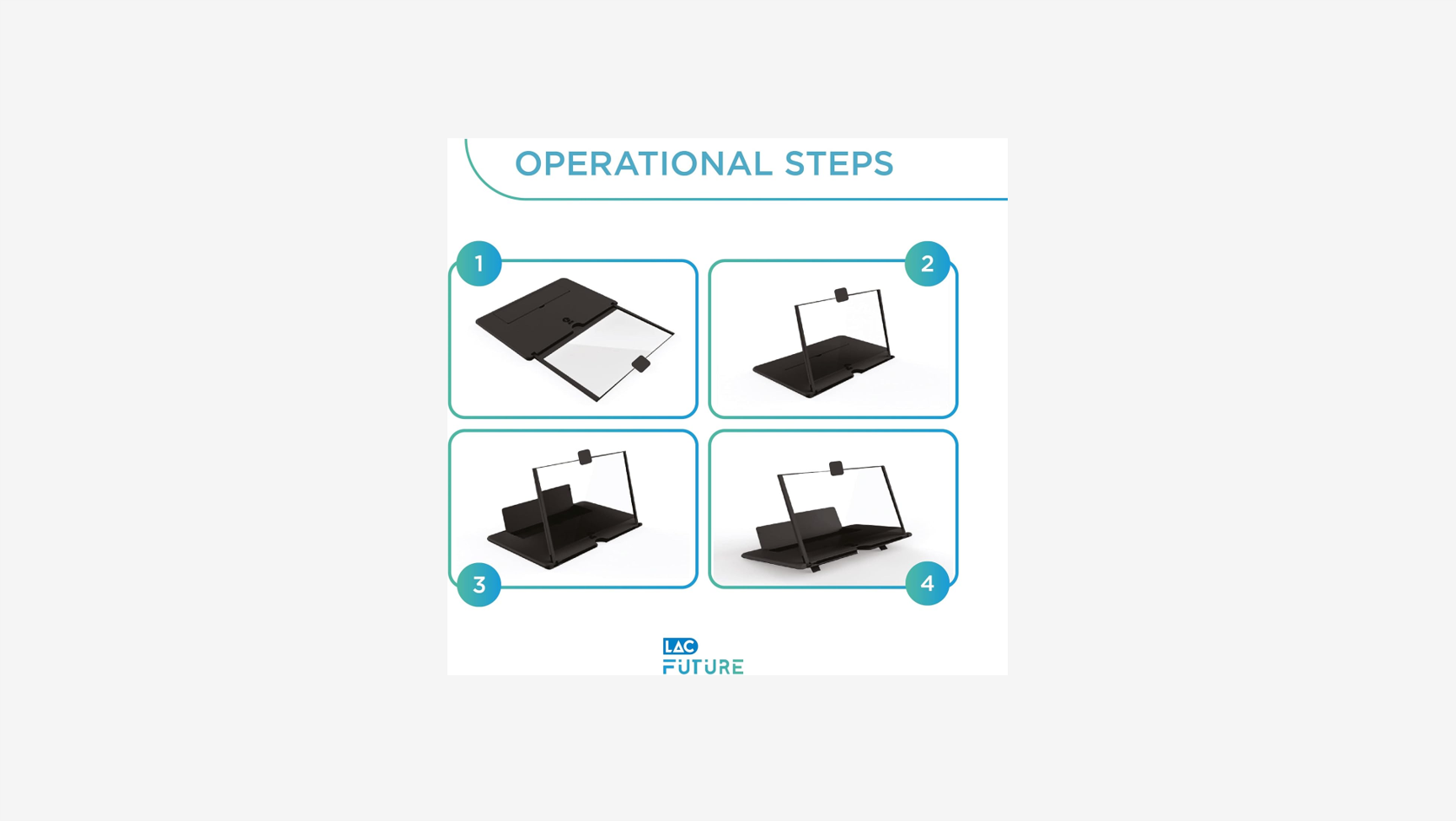 OPERATIONAL STEPS

1

2

3

4

LAC
FUTURE